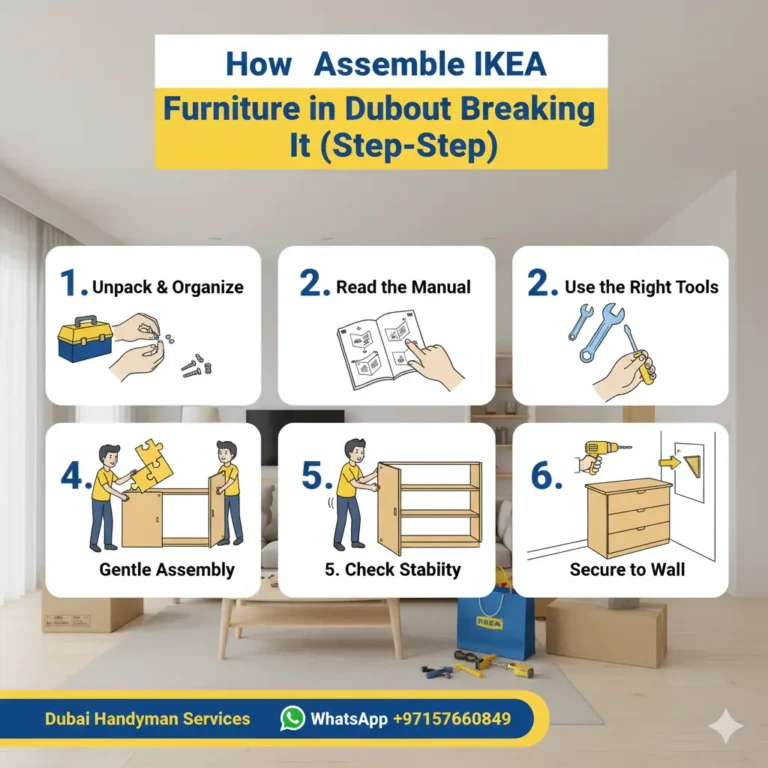 How Assemble IKEA
Furniture in Dubout Breaking It (Step-Step)

1. Unpack & Organize

2. Read the Manual

2. Use the Right Tools

4.
Gentle Assembly

5.
5. Check Stabiity

6.
Secure to Wall

IKEA

Dubai Handyman Services
WhatsApp +97157660849